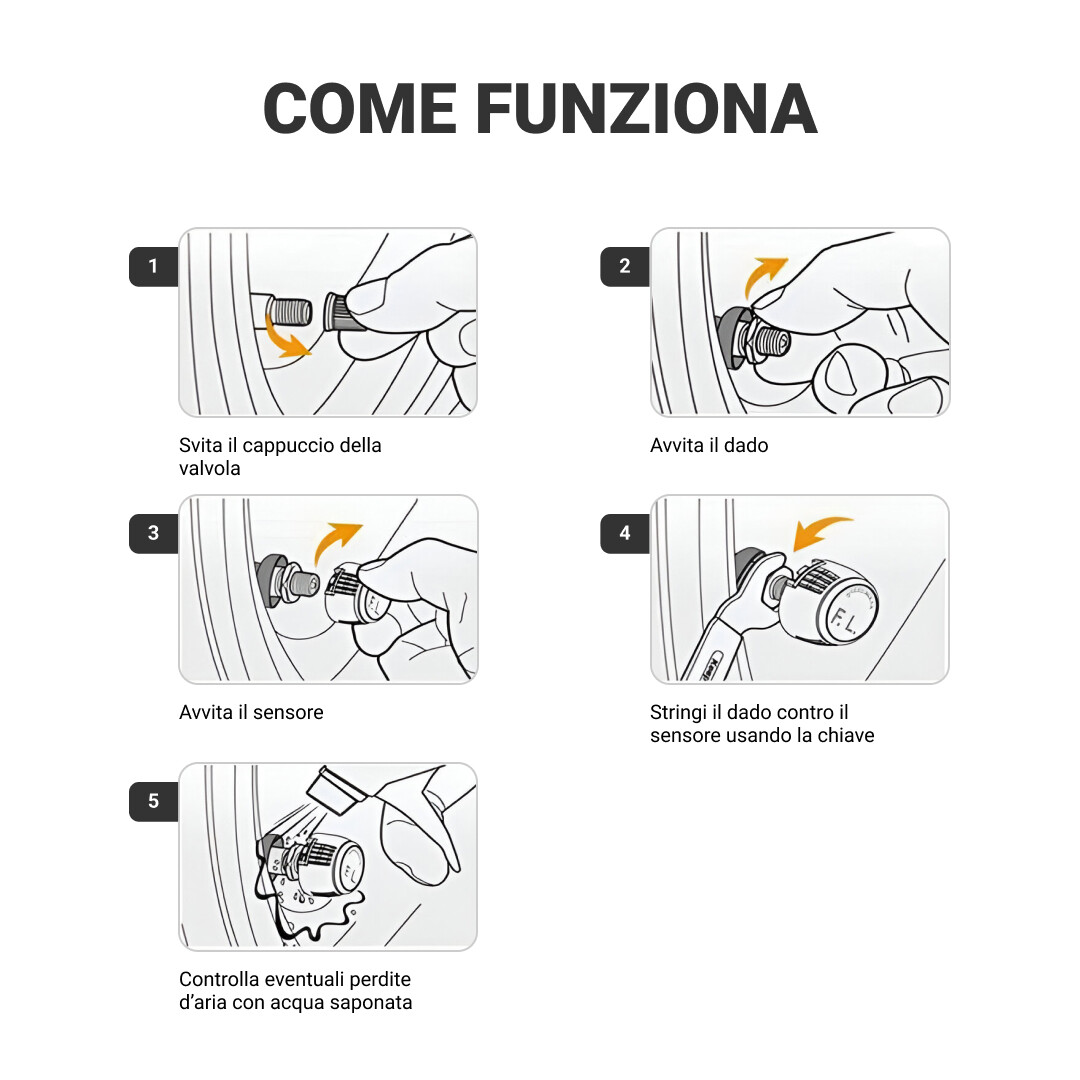 COME FUNZIONA

1

Svita il cappuccio della valvola

2

Avvita il dado

3

F.L.

Avvita il sensore

4

F.L.

Stringi il dado contro il sensore usando la chiave

5

Controlla eventuali perdite d'aria con acqua saponata