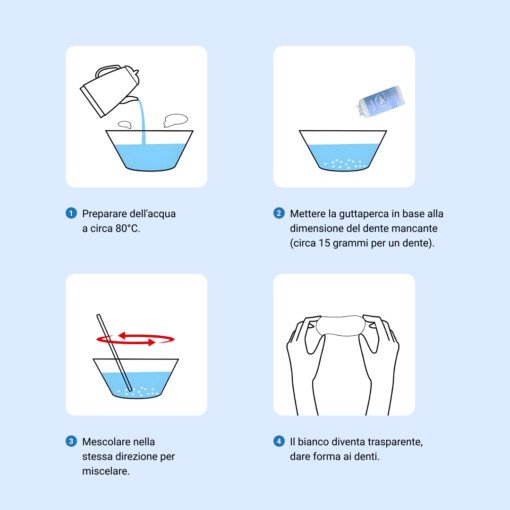 1 Preparare dell'acqua a circa 80°C.

2 Mettere la guttaperca in base alla dimensione del dente mancante (circa 15 grammi per un dente).

3 Mescolare nella stessa direzione per miscelare.

4 Il bianco diventa trasparente, dare forma ai denti.